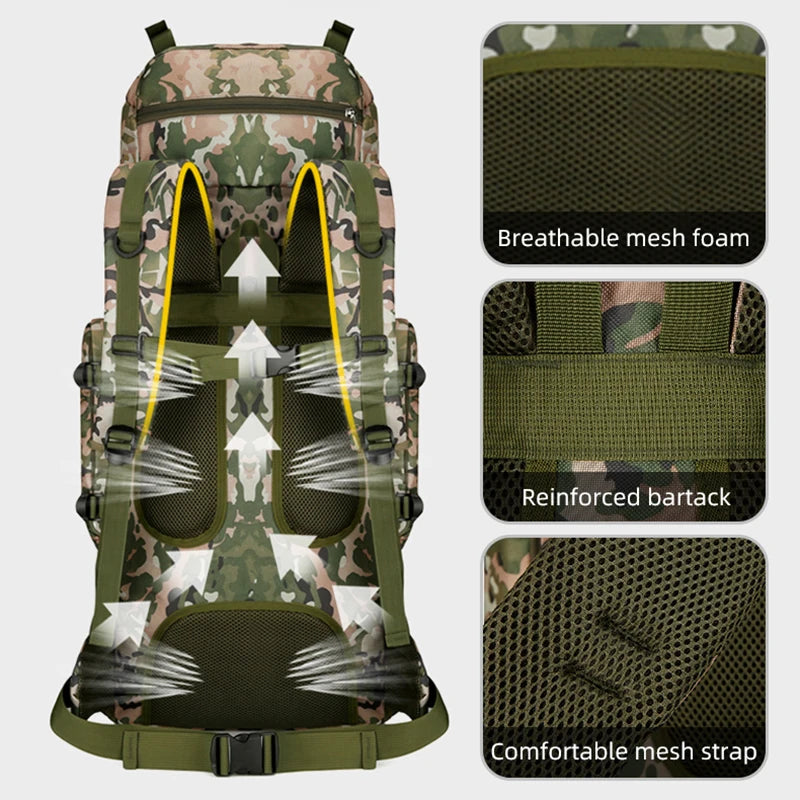 Breathable mesh foam

Reinforced bartack

Comfortable mesh strap