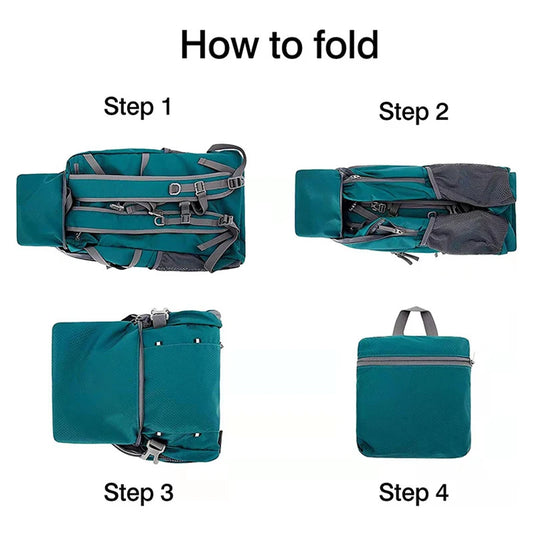 How to fold

Step 1

Step 2

Step 3

Step 4